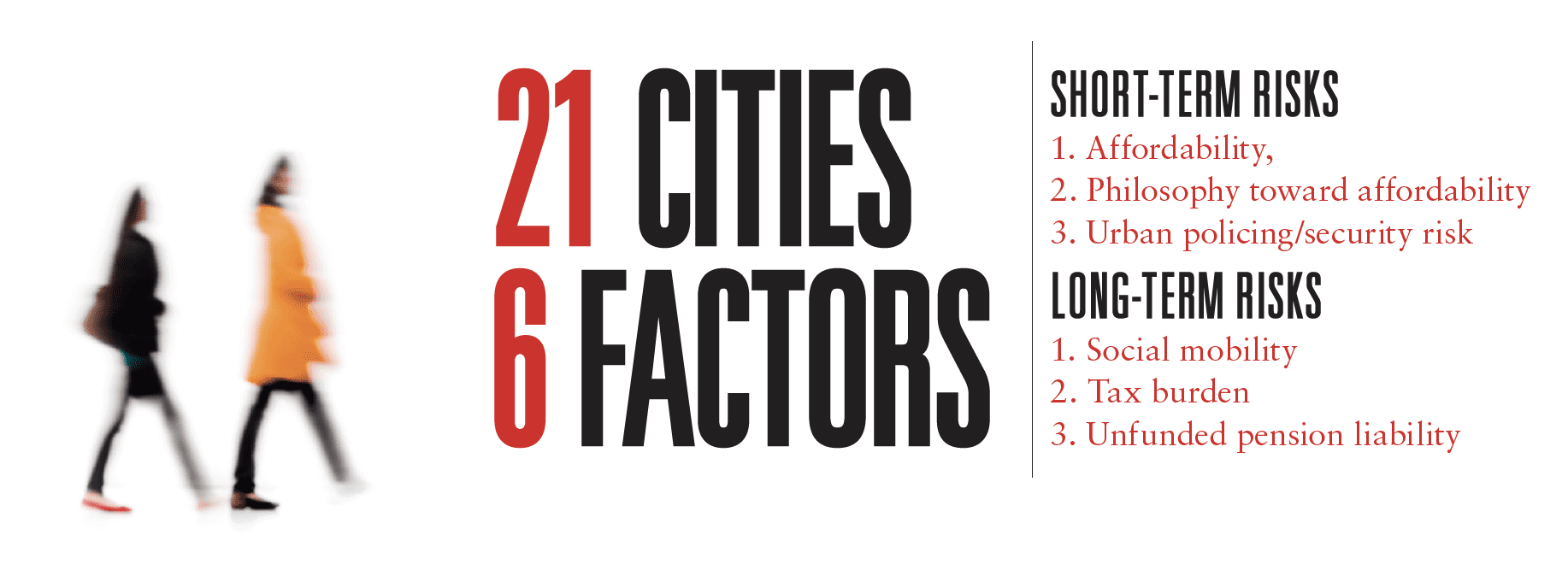 21 CITIES
6 FACTORS

SHORT-TERM RISKS
1. Affordability,
2. Philosophy toward affordability
3. Urban policing/security risk

LONG-TERM RISKS
1. Social mobility
2. Tax burden
3. Unfunded pension liability